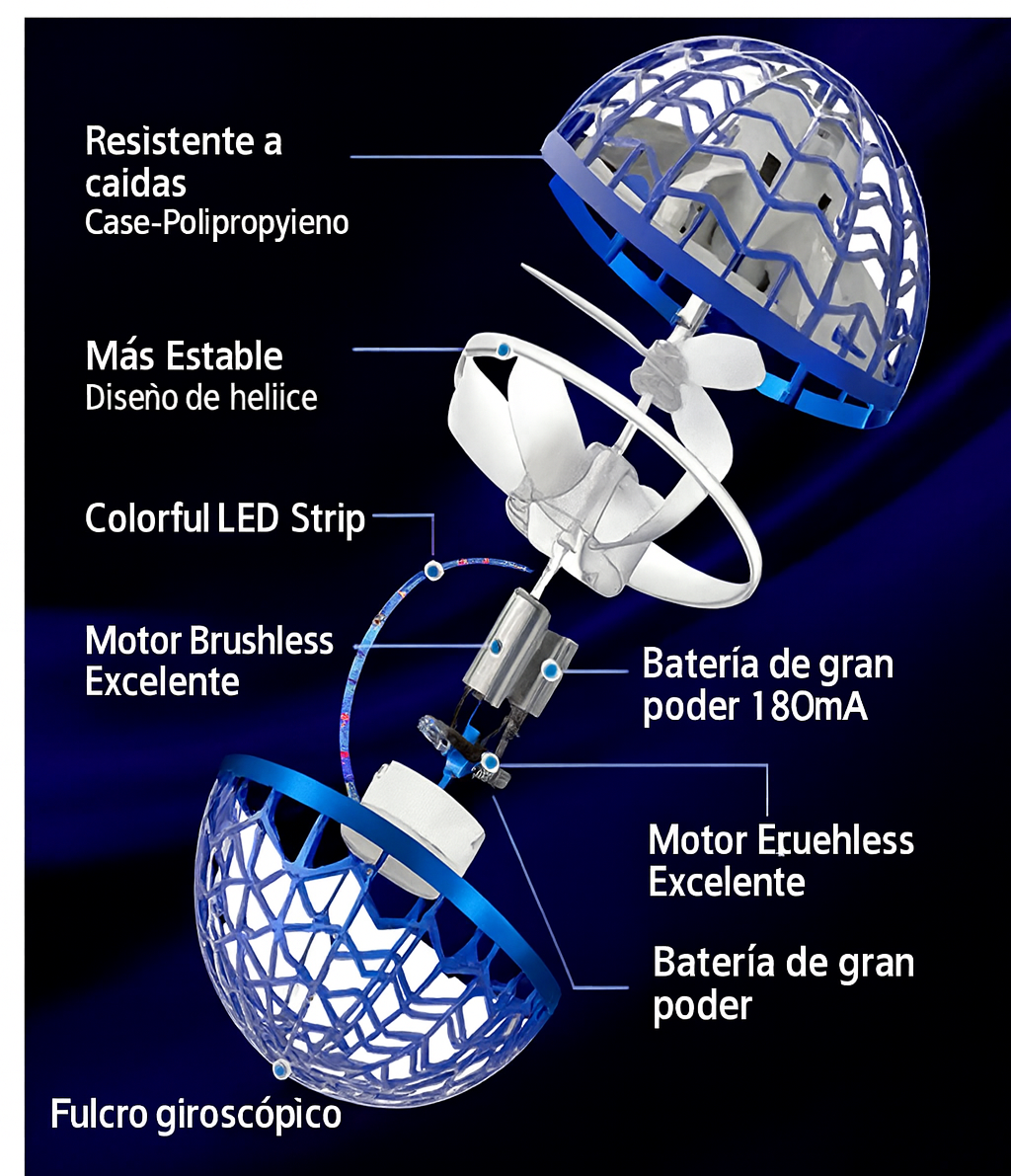 Resistente a caidas
Case-Polipropyieno

Más Estable
Diseño de heliice

Colorful LED Strip

Motor Brushless Excelente

Batería de gran poder 180mA

Motor Eruehless Excelente

Batería de gran poder

Fulcro giroscópico