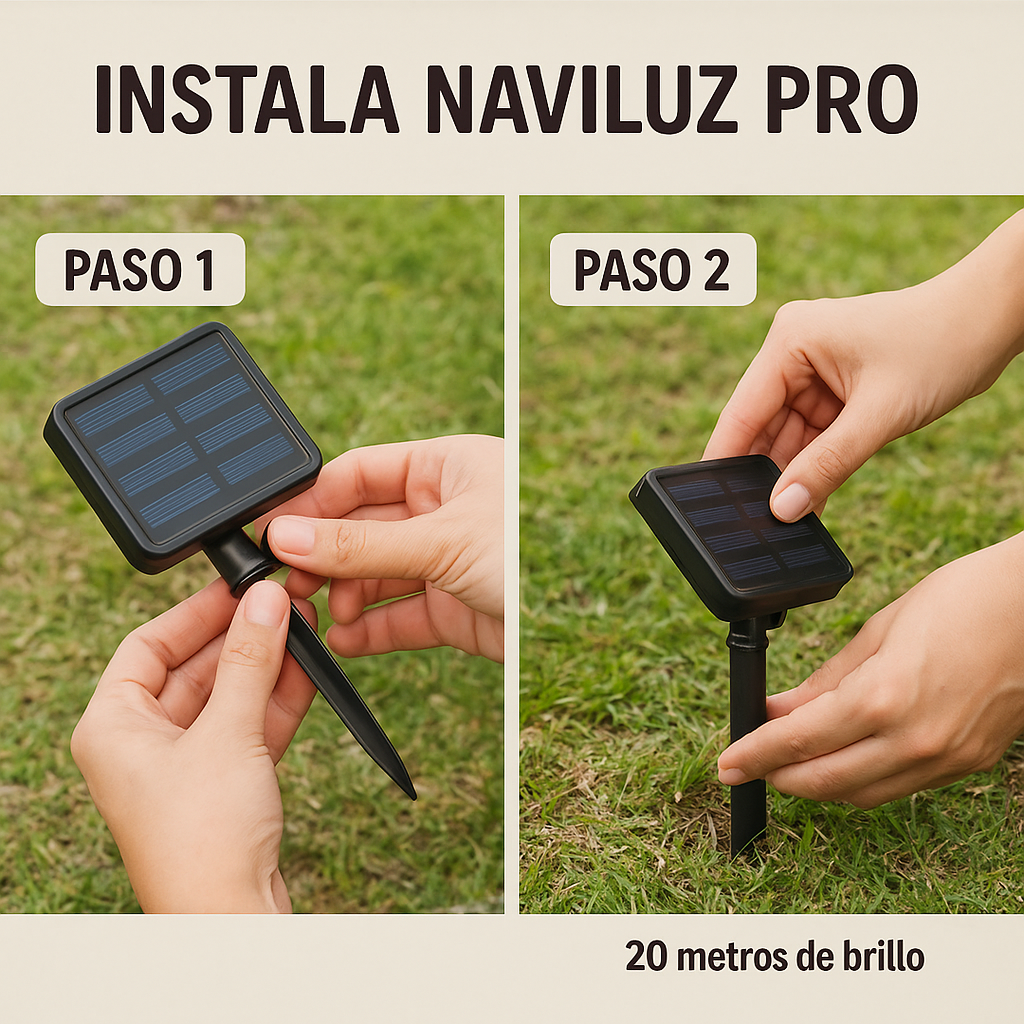 INSTALA NAVILUZ PRO

PASO 1

PASO 2

20 metros de brillo